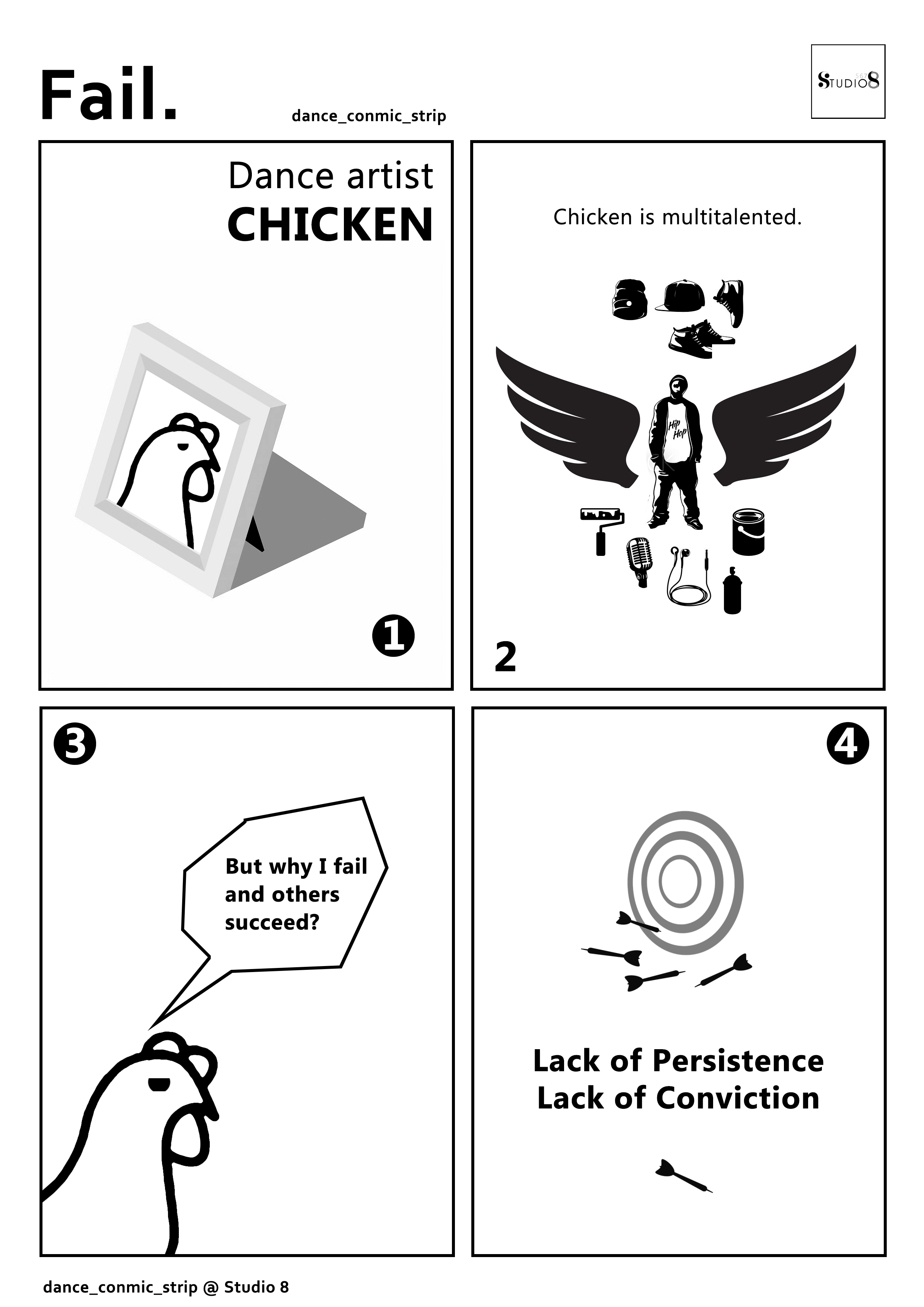 Fail.

dance_conmic_strip

STUDIO8

Dance artist
CHICKEN

1

Chicken is multitalented.

Hip Hop

2

3

But why I fail and others succeed?

4

Lack of Persistence
Lack of Conviction

dance_conmic_strip @ Studio 8